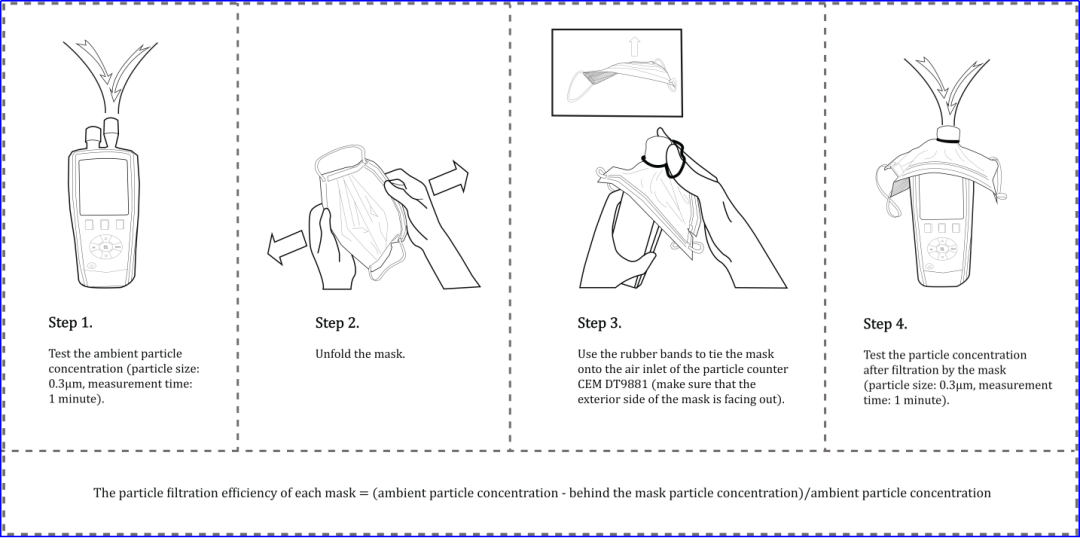 Step 1.

Test the ambient particle concentration (particle size: 0.3μm, measurement time: 1 minute).

Step 2.

Unfold the mask.

Step 3.

Use the rubber bands to tie the mask onto the air inlet of the particle counter CEM DT9881 (make sure that the exterior side of the mask is facing out).

Step 4.

Test the particle concentration after filtration by the mask (particle size: 0.3μm, measurement time: 1 minute).

The particle filtration efficiency of each mask = (ambient particle concentration - behind the mask particle concentration)/ambient particle concentration